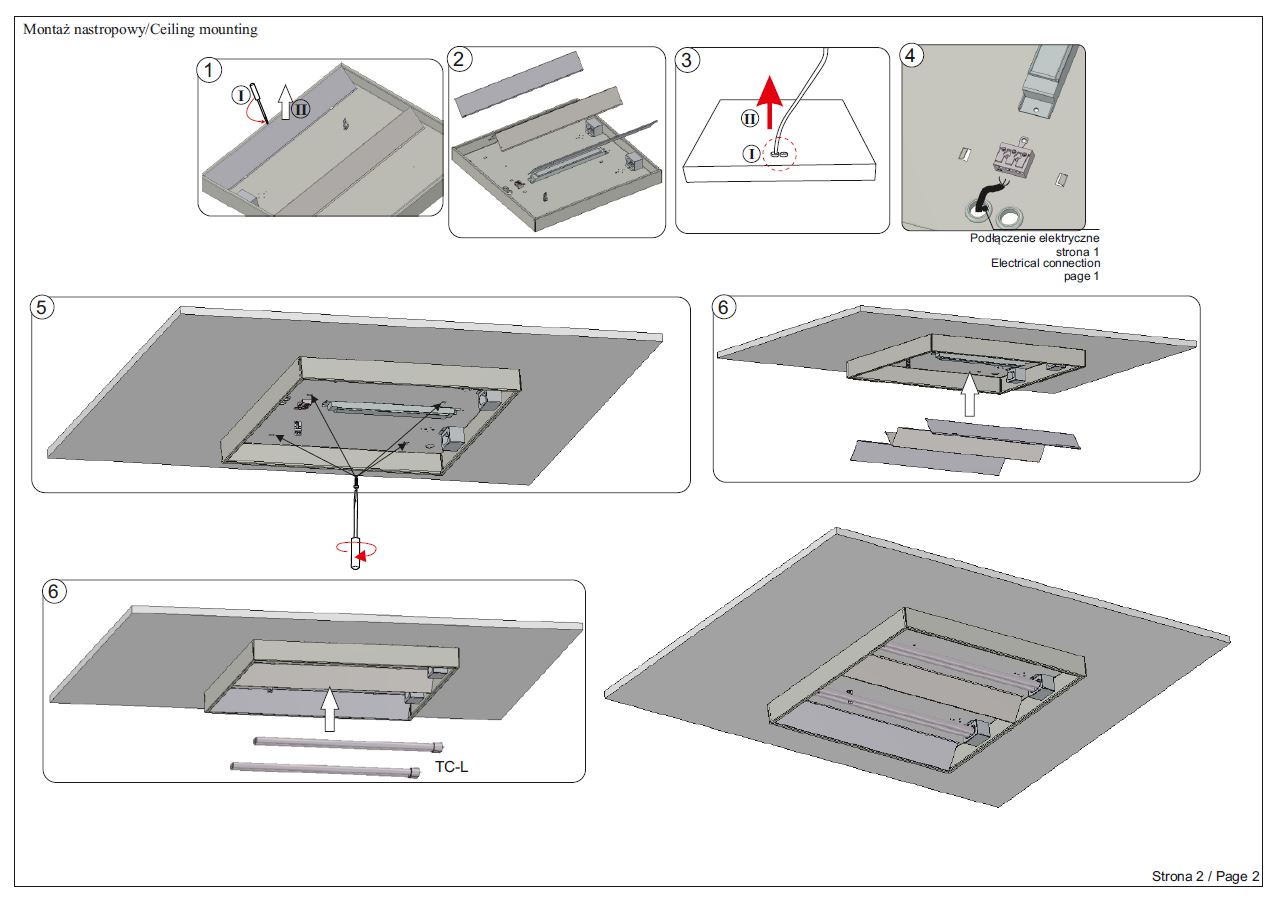 Montaż nastropowy/Ceiling mounting

1
I
II

2

3
II
I

4

Podłączenie elektryczne
strona 1
Electrical connection
page 1

5

6

6

TC-L

Strona 2 / Page 2