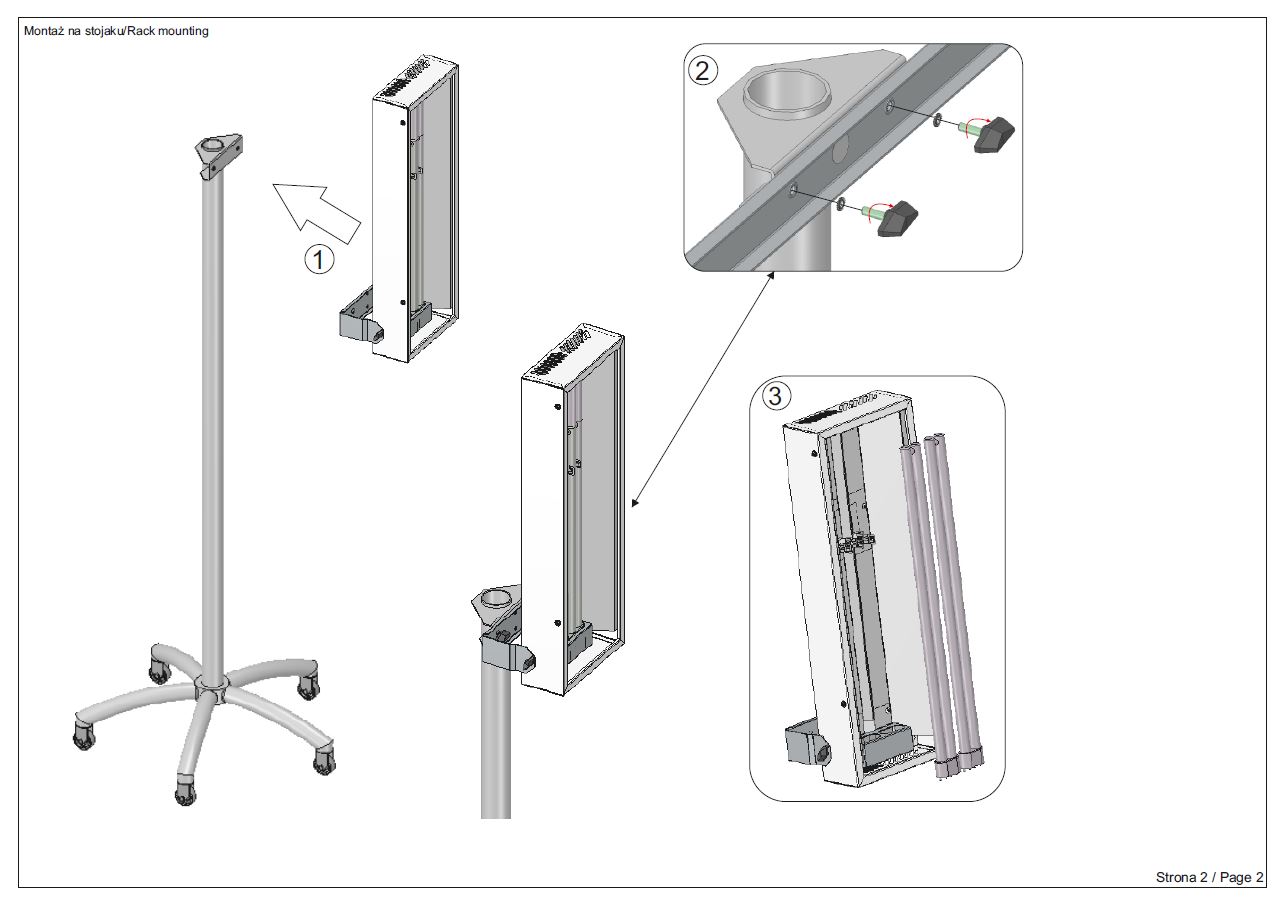 Montaż na stojaku/Rack mounting

1

2

3

Strona 2 / Page 2